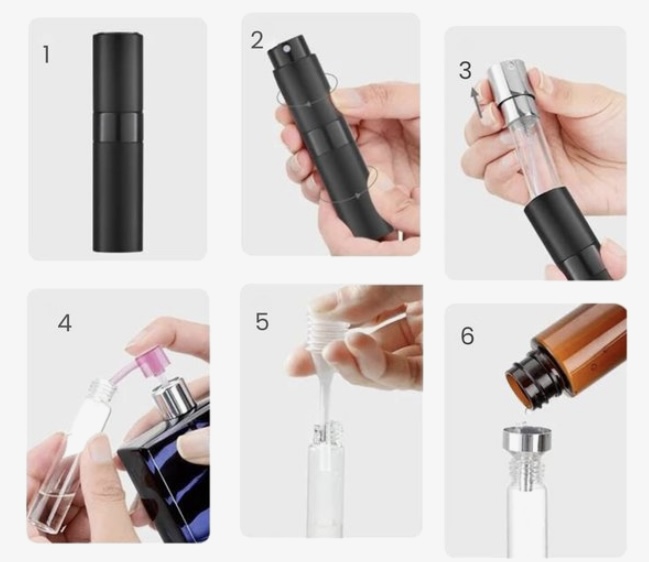 1

2

3

4

5

6