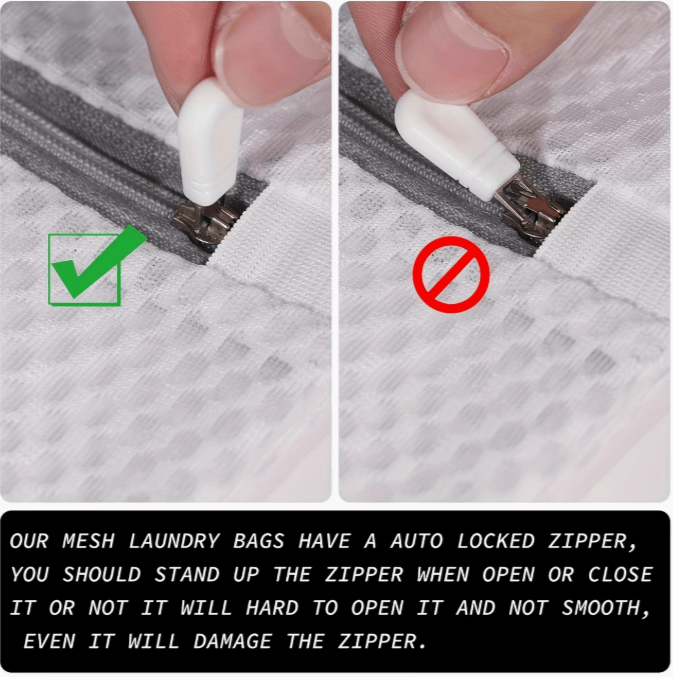 OUR MESH LAUNDRY BAGS HAVE A AUTO LOCKED ZIPPER, YOU SHOULD STAND UP THE ZIPPER WHEN OPEN OR CLOSE IT OR NOT IT WILL HARD TO OPEN IT AND NOT SMOOTH, EVEN IT WILL DAMAGE THE ZIPPER.